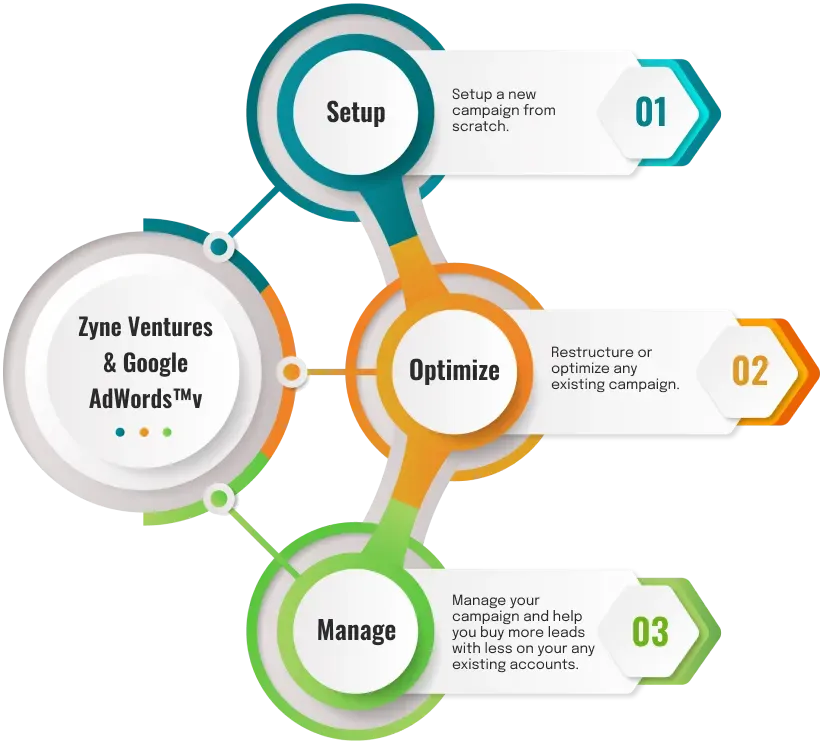 Zyne Ventures & Google AdWords™v

Setup

Setup a new campaign from scratch.

01

Optimize

Restructure or optimize any existing campaign.

02

Manage

Manage your campaign and help you buy more leads with less on your any existing accounts.

03